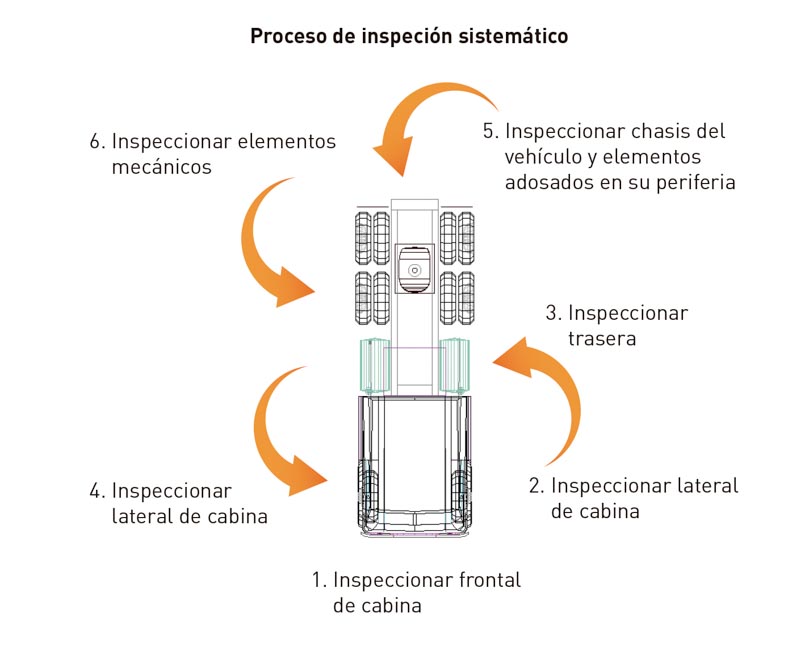 Proceso de inspeción sistemático

6. Inspeccionar elementos mecánicos

5. Inspeccionar chasis del vehículo y elementos adosados en su periferia

3. Inspeccionar trasera

4. Inspeccionar lateral de cabina

2. Inspeccionar lateral de cabina

1. Inspeccionar frontal de cabina