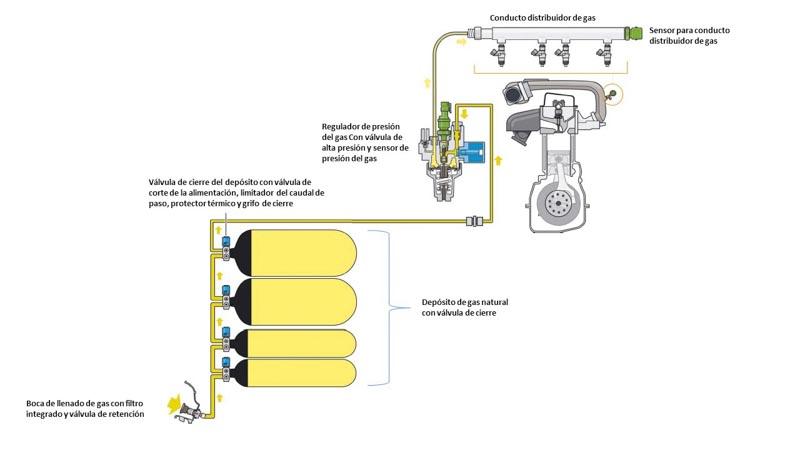 Conducto distribuidor de gas

Sensor para conducto distribuidor de gas

Regulador de presión del gas Con válvula de alta presión y sensor de presión del gas

Válvula de cierre del depósito con válvula de corte de la alimentación, limitador del caudal de paso, protector térmico y grifo de cierre

Depósito de gas natural con válvula de cierre

Boca de llenado de gas con filtro integrado y válvula de retención