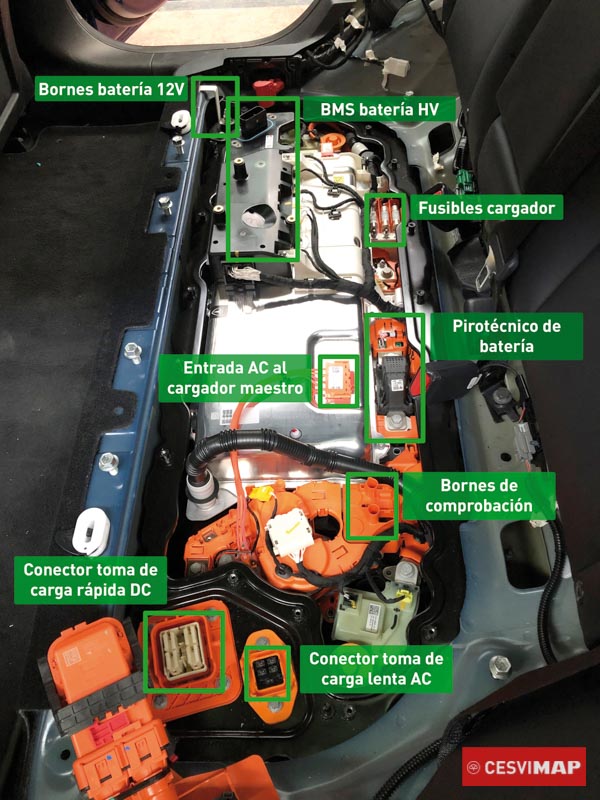 Bornes batería 12V

BMS batería HV

Fusibles cargador

Pirotécnico de batería

Entrada AC al cargador maestro

Bornes de comprobación

Conector toma de carga rápida DC

Conector toma de carga lenta AC

CESVIMAP